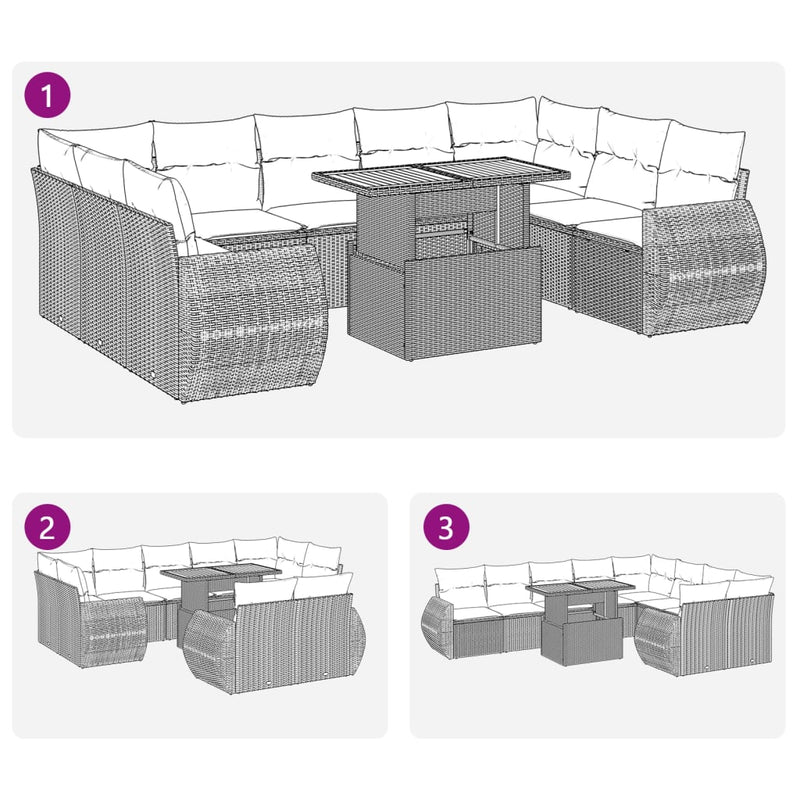 1

2

3