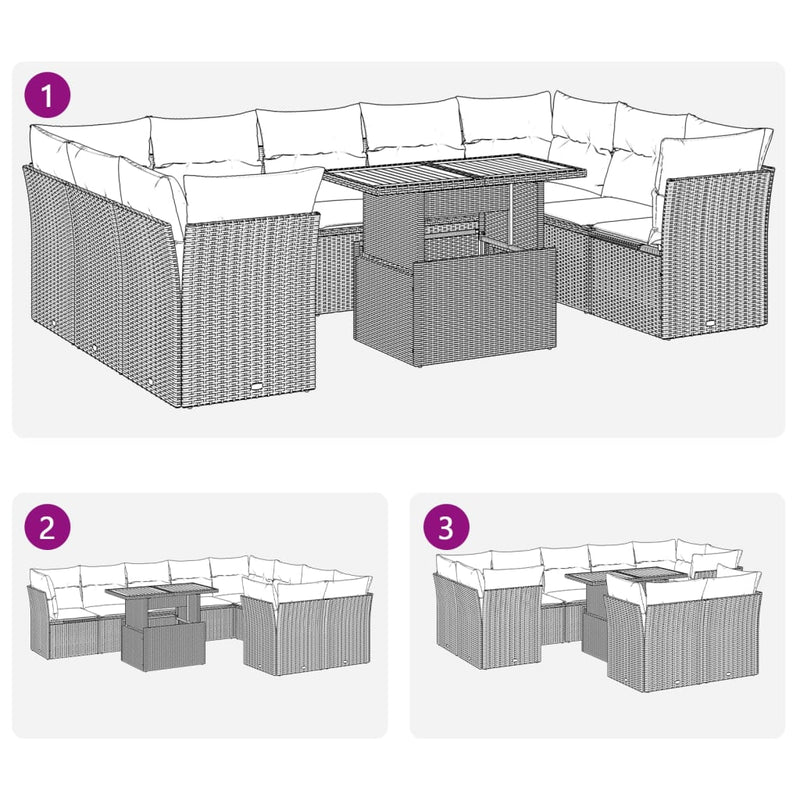 1

2

3