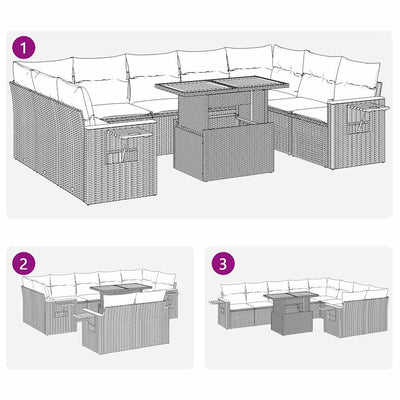 1

2

3