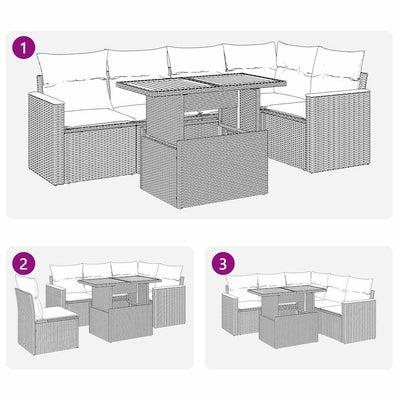 1

2

3