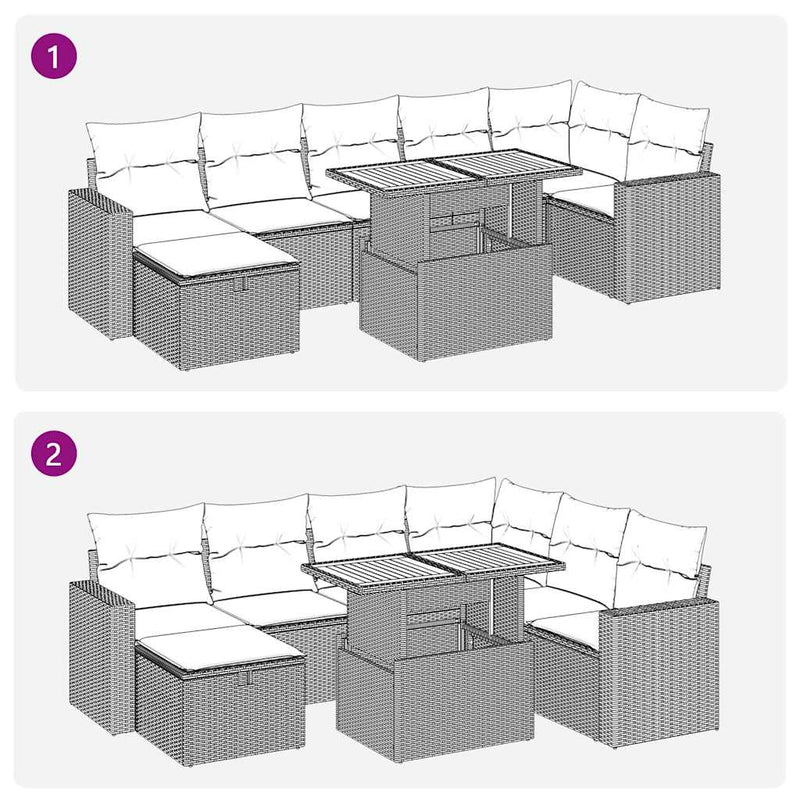 1

2