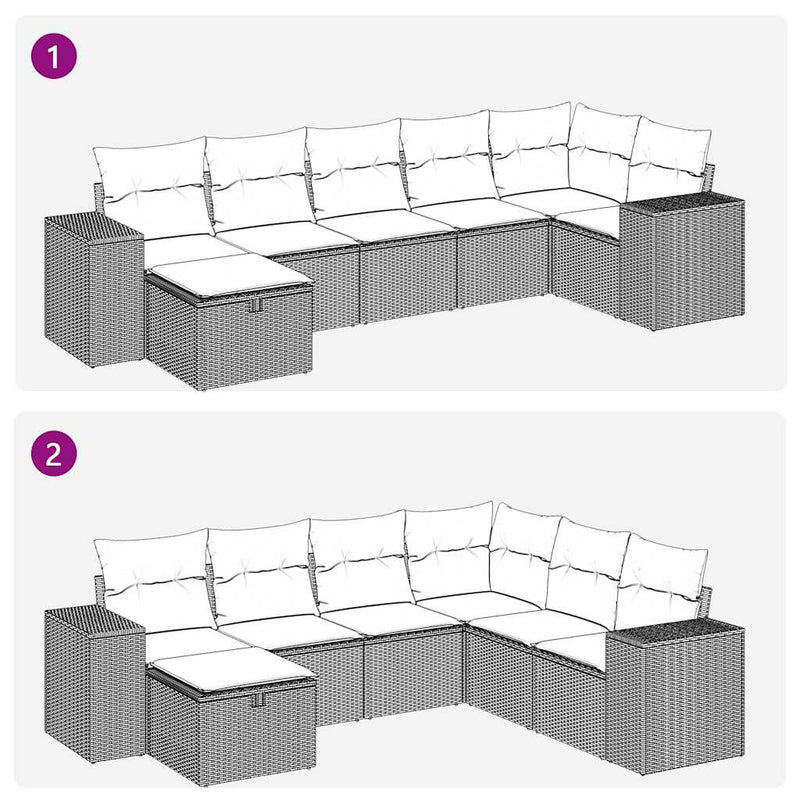 1

2