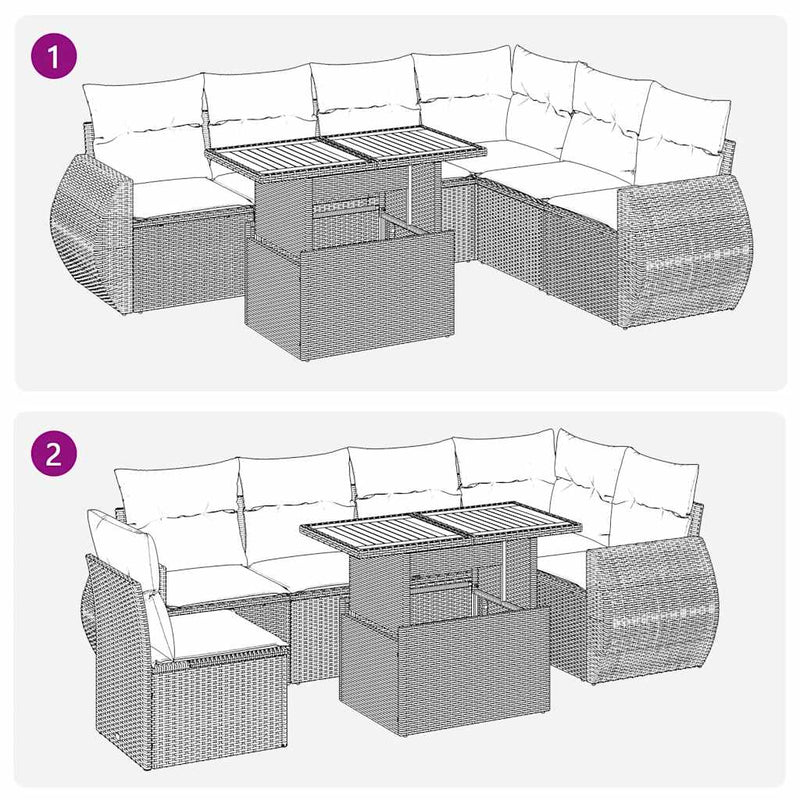 1

2