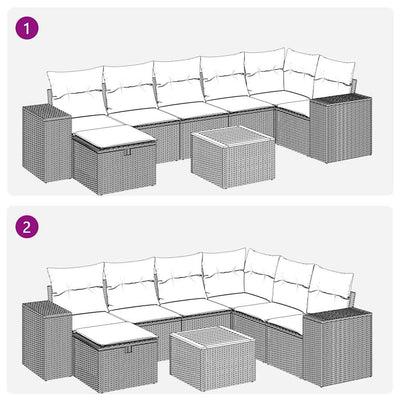 1

2