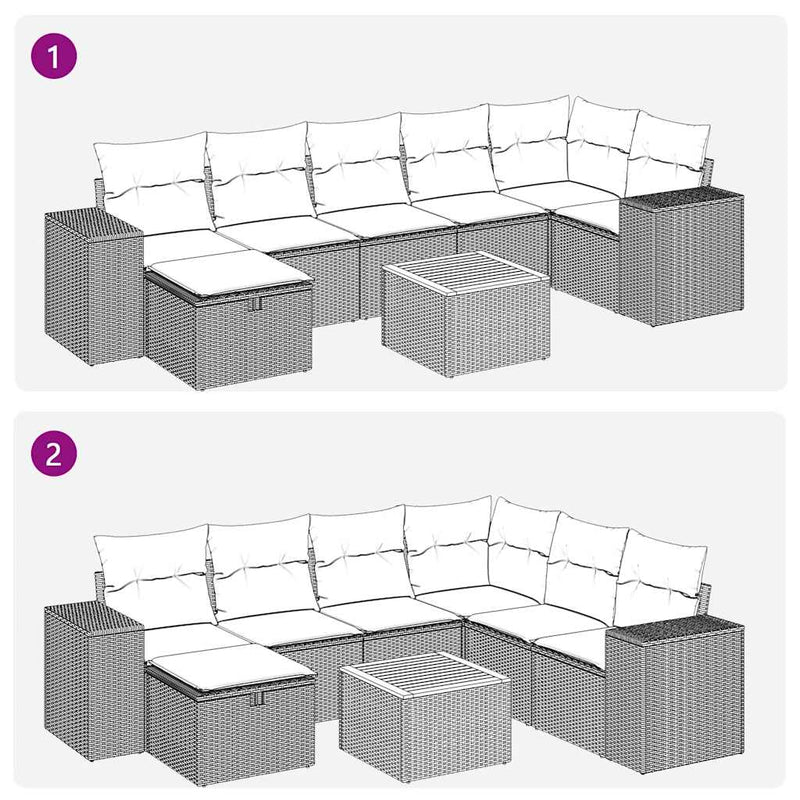 1

2