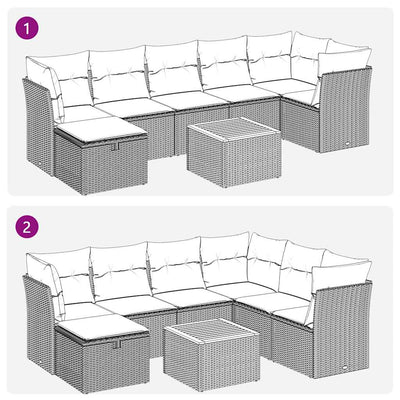 1

2