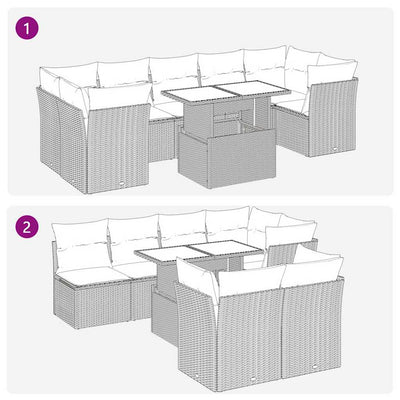 1

2