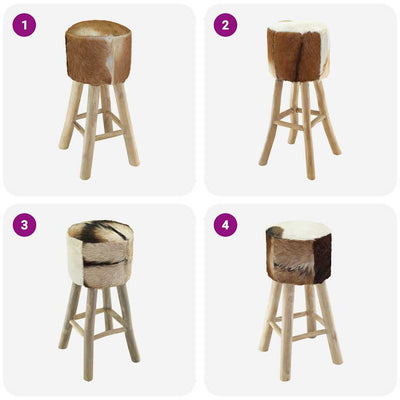 1

2

3

4