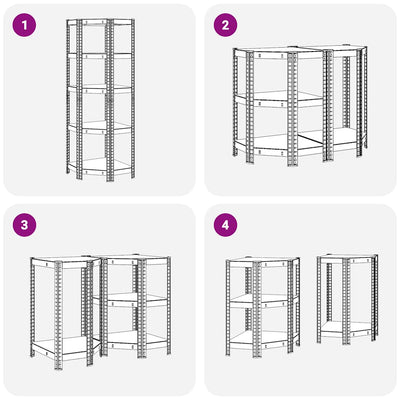 1

2

3

4