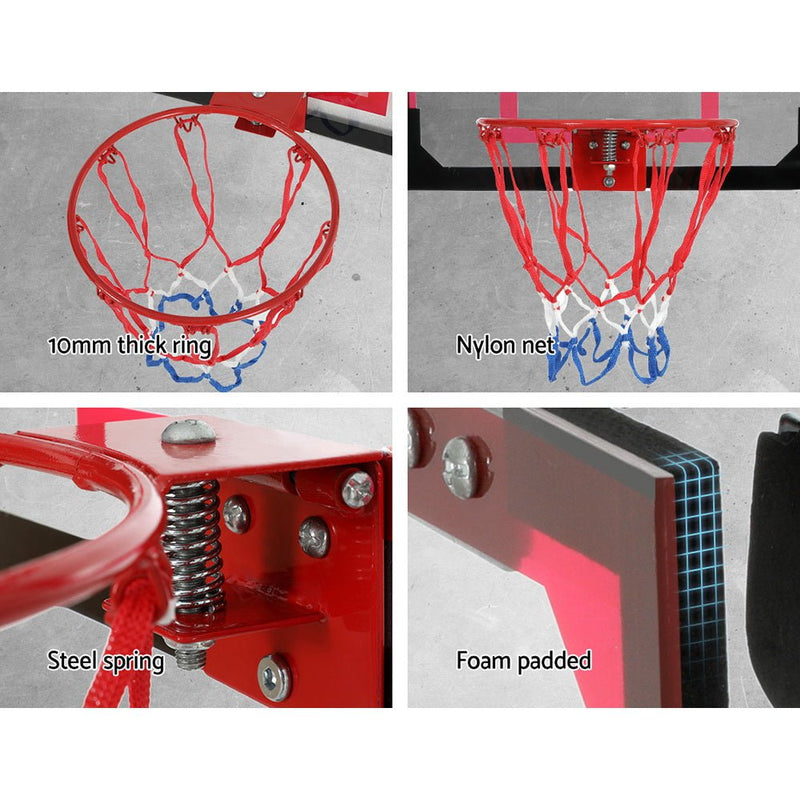 10mm thick ring

Nylon net

Steel spring

Foam padded