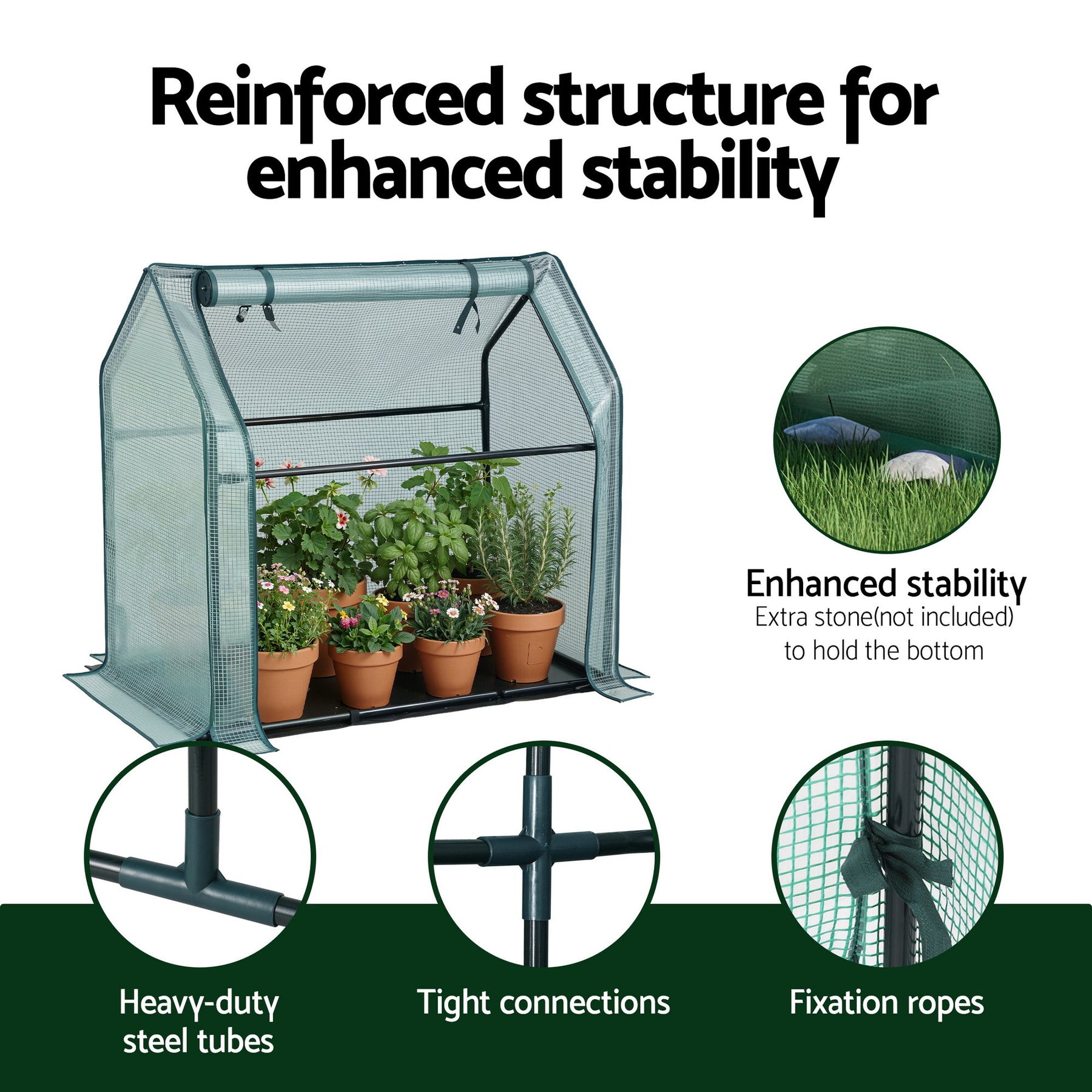 Reinforced structure for enhanced stability

Enhanced stability
Extra stone(not included) to hold the bottom

Heavy-duty steel tubes

Tight connections

Fixation ropes