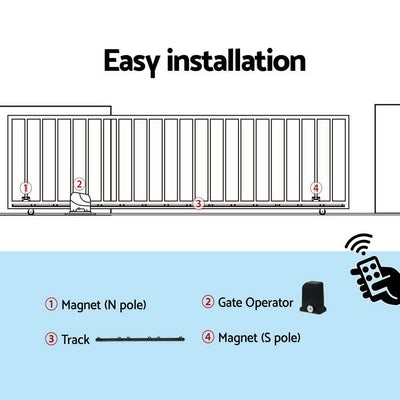 Easy installation

①

②

③

④

① Magnet (N pole)

② Gate Operator

③ Track

④ Magnet (S pole)