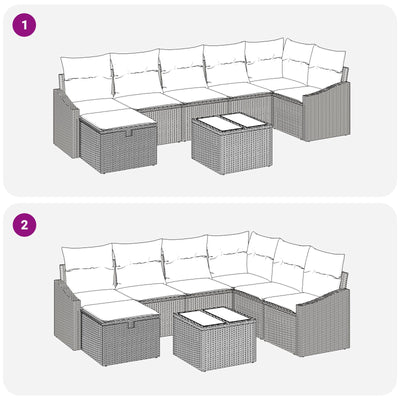 1

2