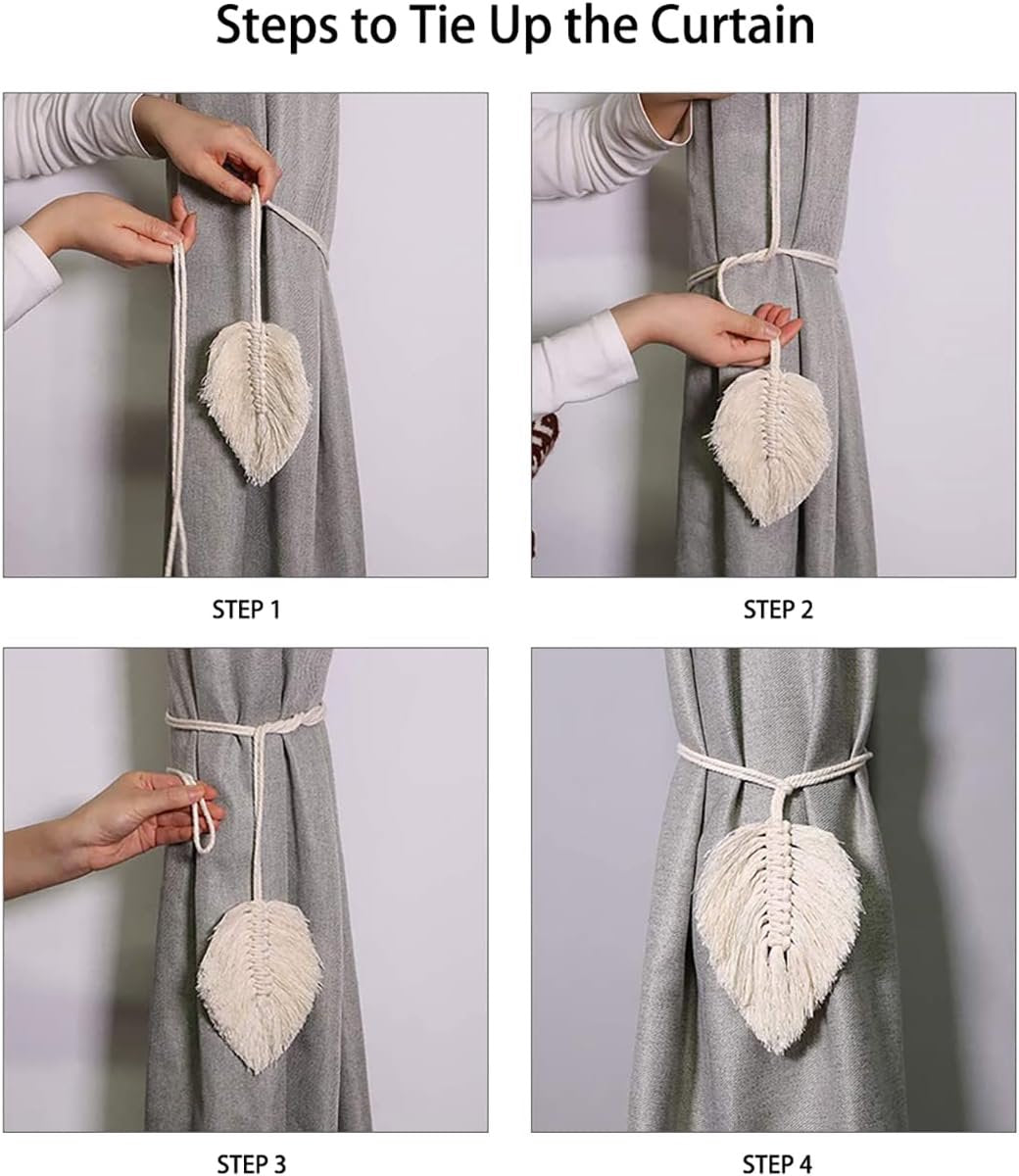 Steps to Tie Up the Curtain

STEP 1

STEP 2

STEP 3

STEP 4