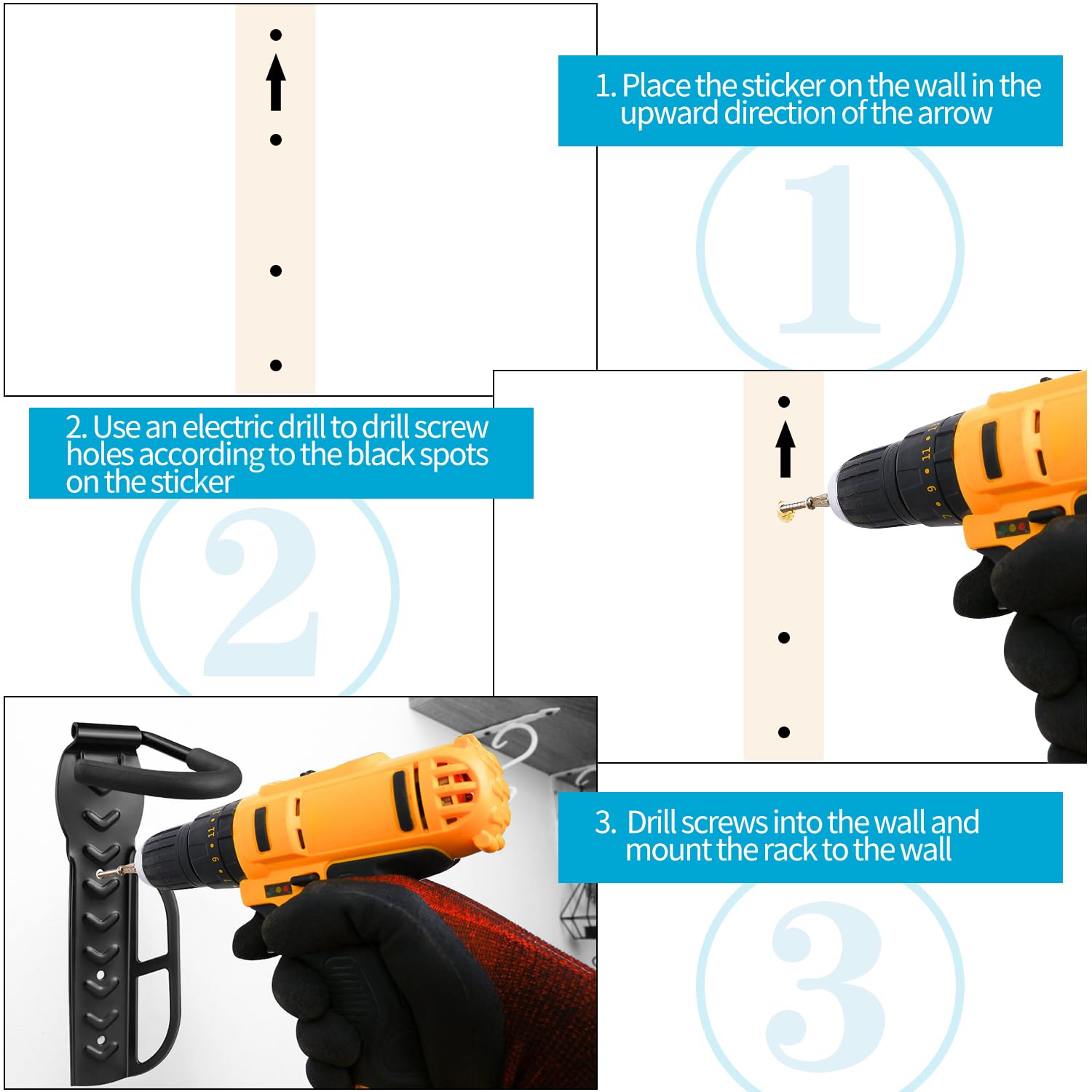 1. Place the sticker on the wall in the upward direction of the arrow

1

2. Use an electric drill to drill screw holes according to the black spots on the sticker

2

3. Drill screws into the wall and mount the rack to the wall

3