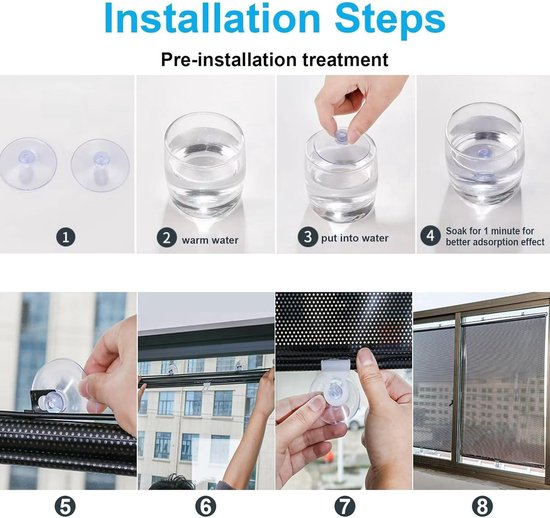 Installation Steps

Pre-installation treatment

1

2 warm water

3 put into water

4 Soak for 1 minute for better adsorption effect

5

6

7

8