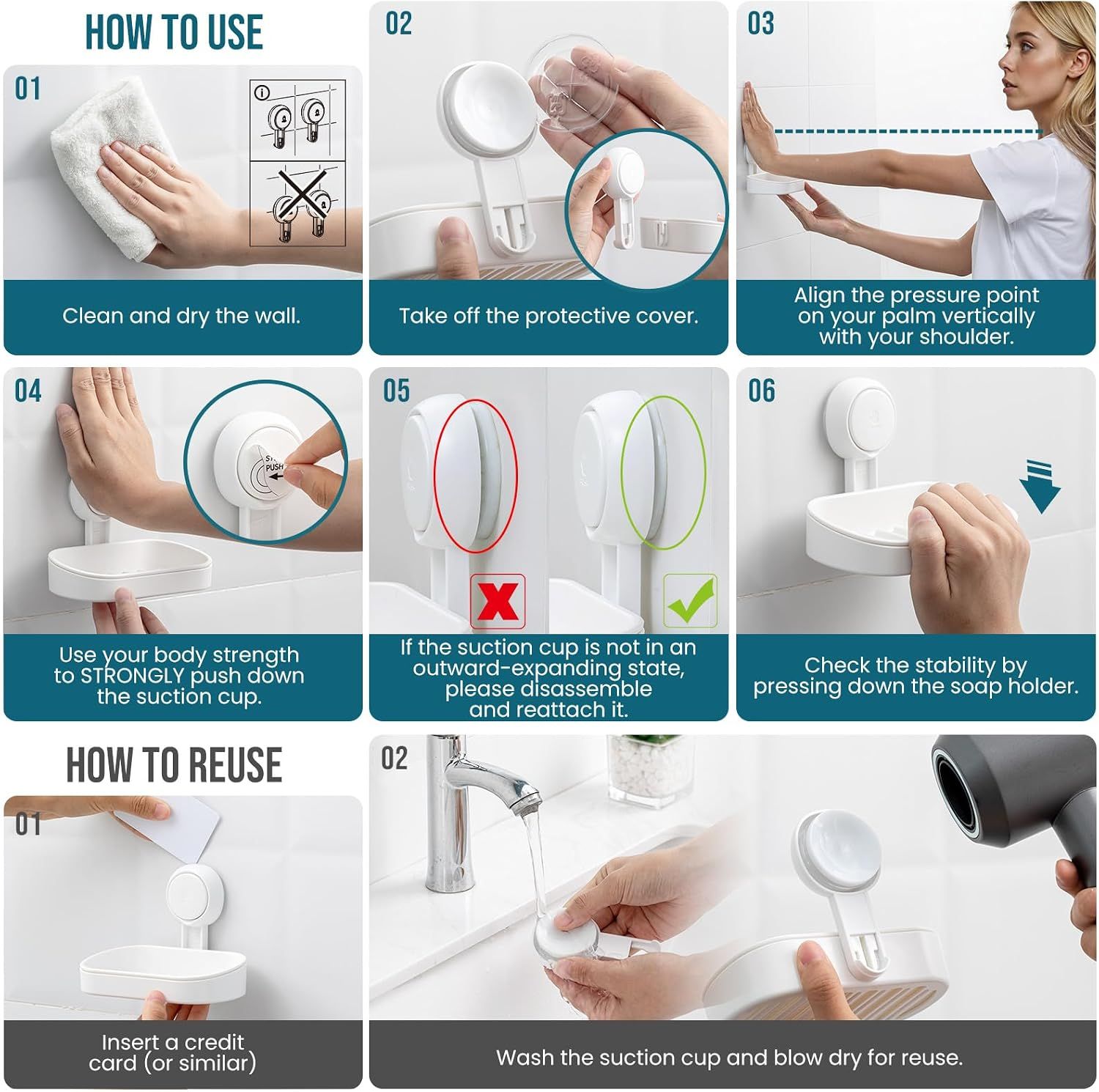 HOW TO USE

01

Clean and dry the wall.

02

Take off the protective cover.

03

Align the pressure point on your palm vertically with your shoulder.

04

PUSH

Use your body strength to STRONGLY push down the suction cup.

05

If the suction cup is not in an outward-expanding state, please disassemble and reattach it.

06

Check the stability by pressing down the soap holder.

HOW TO REUSE

01

Insert a credit card (or similar)

02

Wash the suction cup and blow dry for reuse.