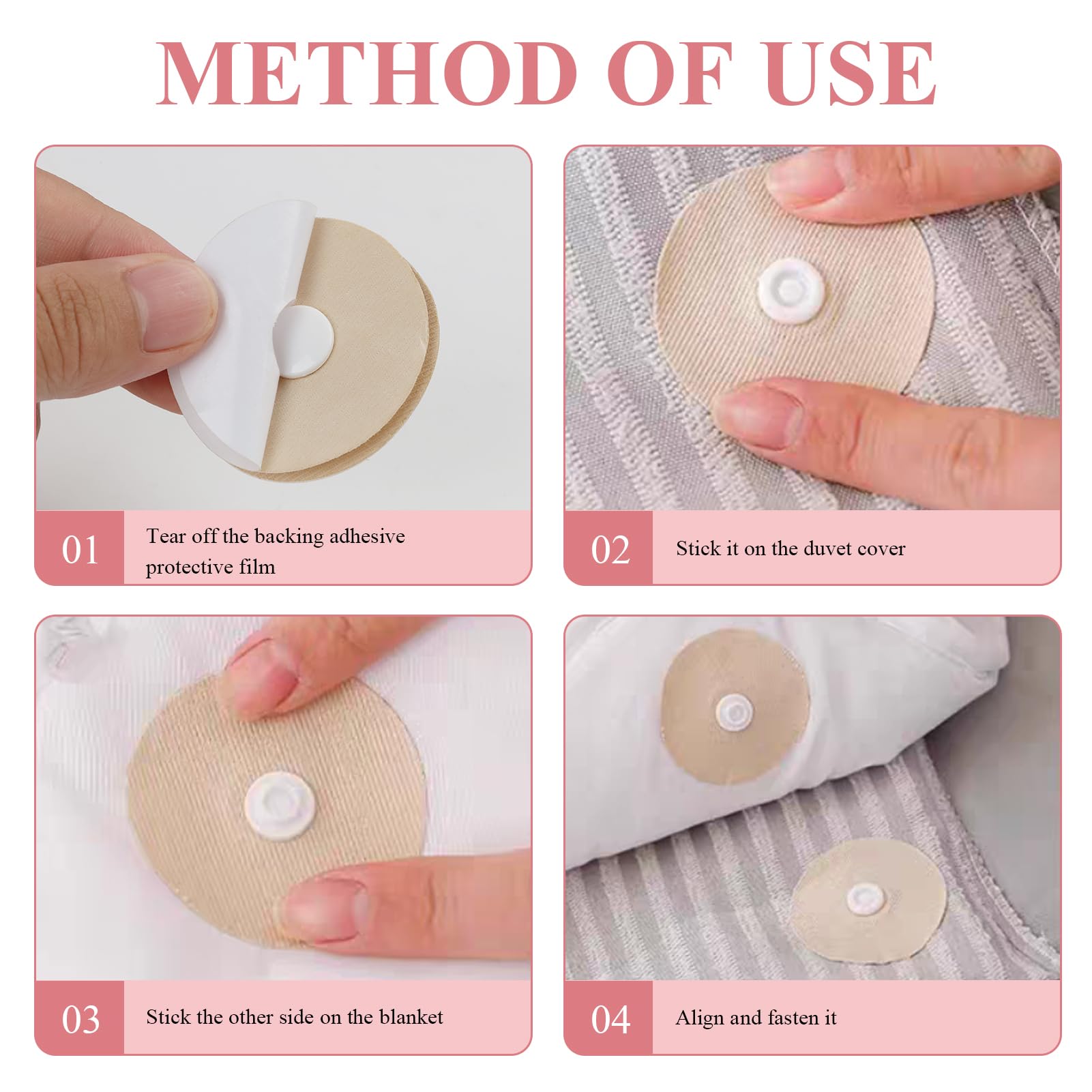 METHOD OF USE

01 Tear off the backing adhesive protective film

02 Stick it on the duvet cover

03 Stick the other side on the blanket

04 Align and fasten it