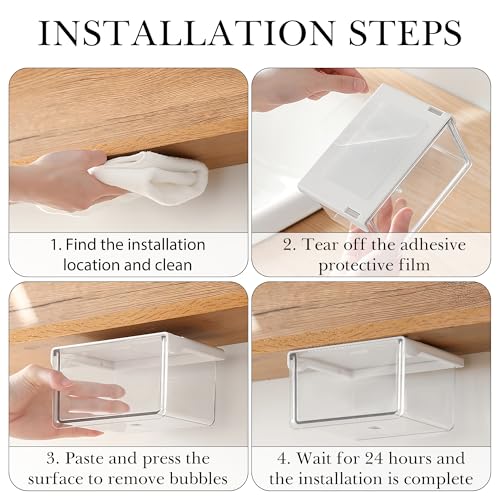 INSTALLATION STEPS

1. Find the installation location and clean

2. Tear off the adhesive protective film

3. Paste and press the surface to remove bubbles

4. Wait for 24 hours and the installation is complete