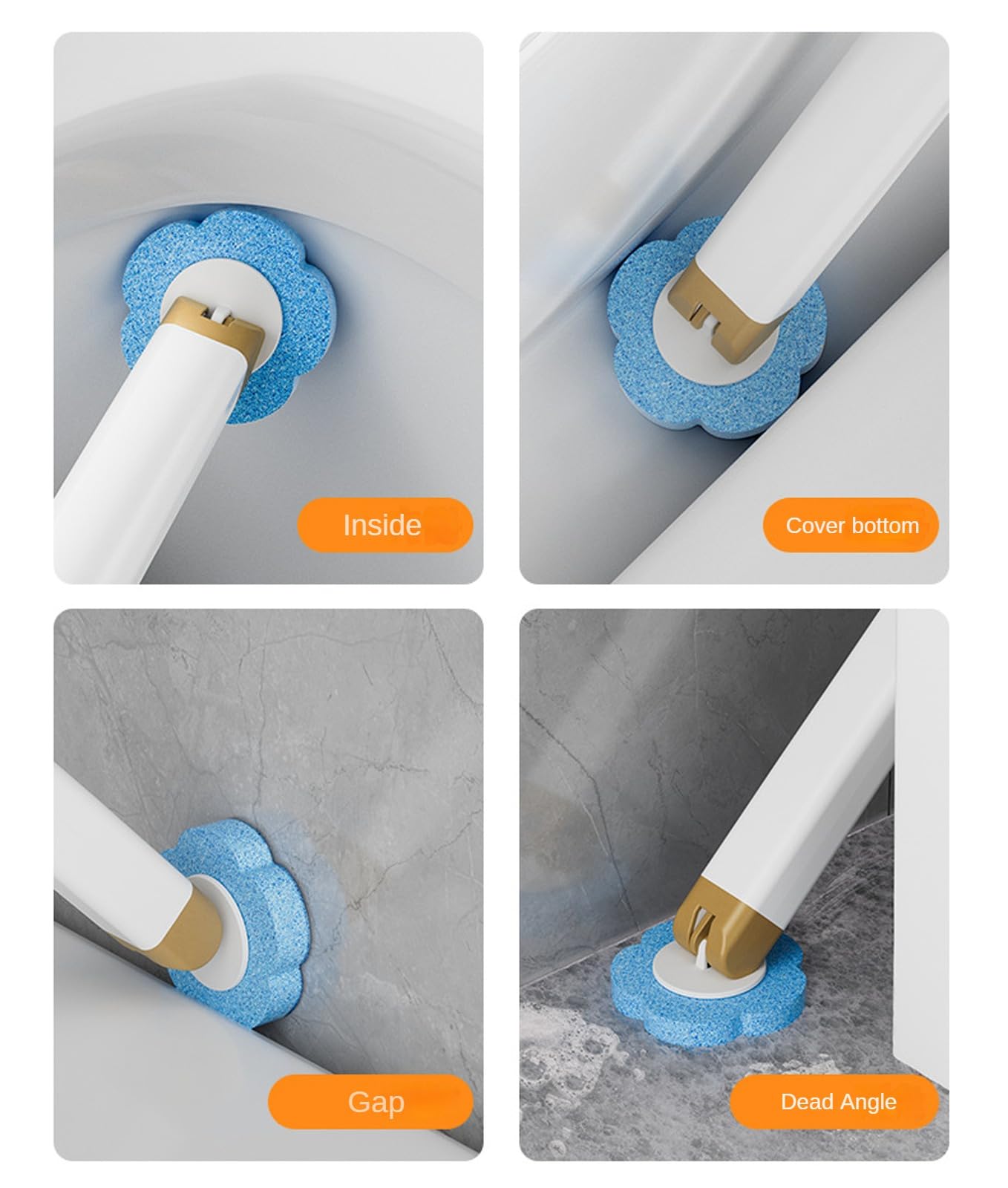 Inside

Cover bottom

Gap

Dead Angle