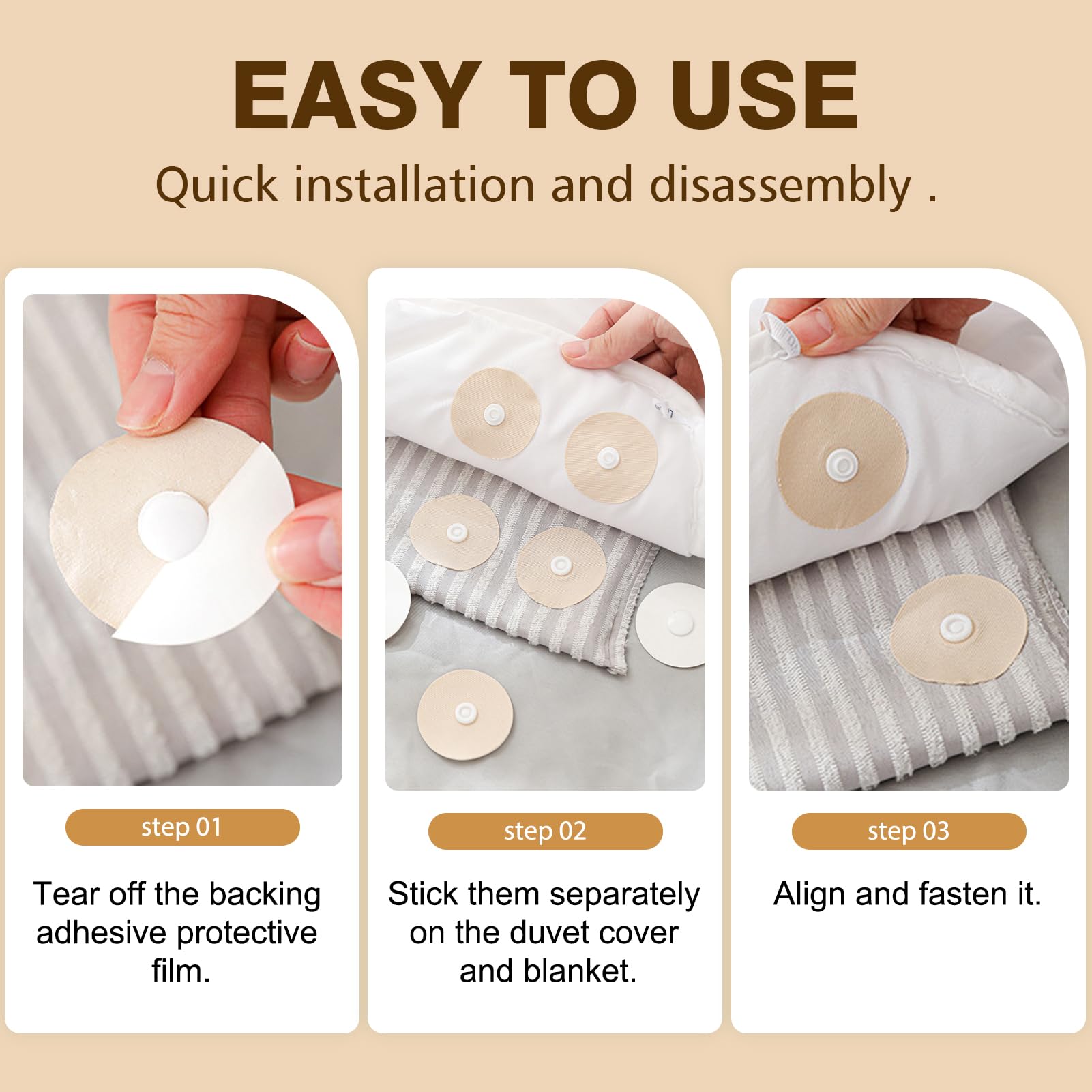 EASY TO USE

Quick installation and disassembly .

step 01

Tear off the backing adhesive protective film.

step 02

Stick them separately on the duvet cover and blanket.

step 03

Align and fasten it.