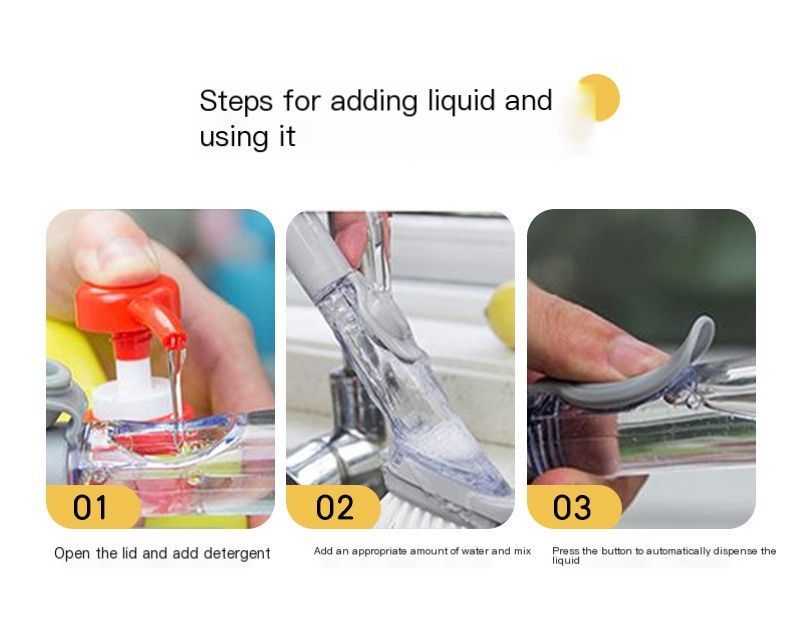 Steps for adding liquid and using it

01

Open the lid and add detergent

02

Add an appropriate amount of water and mix

03

Press the button to automatically dispense the liquid