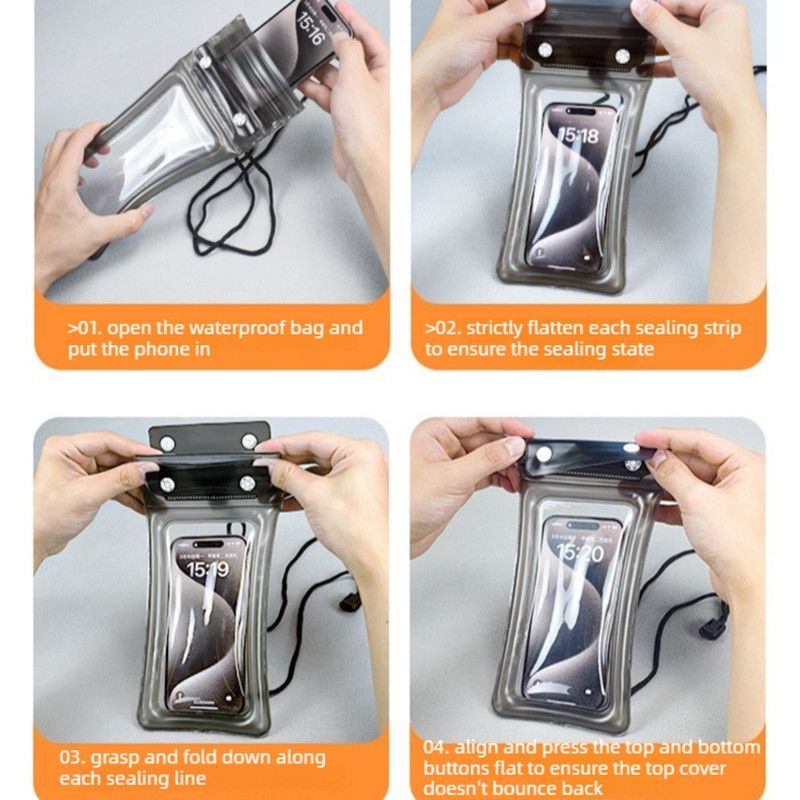 15:16

>01. open the waterproof bag and put the phone in

15:18

>02. strictly flatten each sealing strip to ensure the sealing state

15:19

03. grasp and fold down along each sealing line

15:20

04. align and press the top and bottom buttons flat to ensure the top cover doesn't bounce back