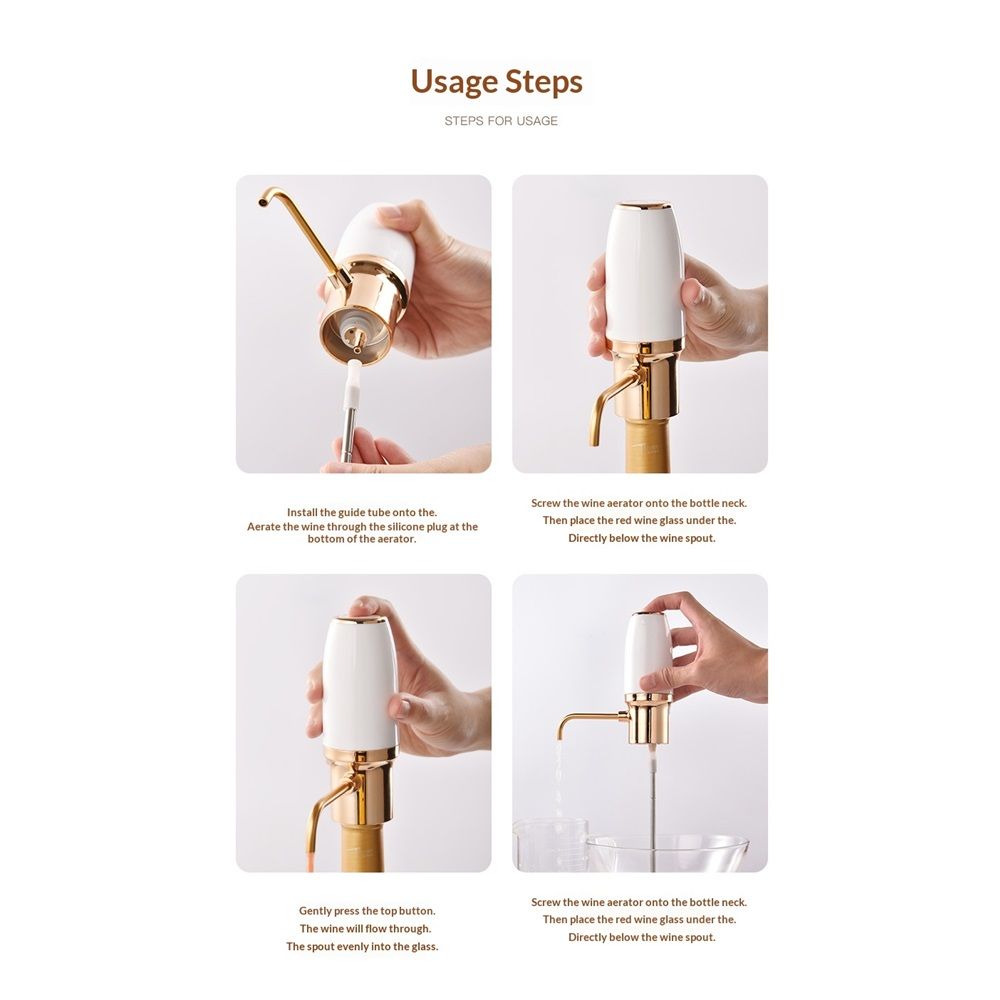 Usage Steps

STEPS FOR USAGE

Install the guide tube onto the.
Aerate the wine through the silicone plug at the bottom of the aerator.

Screw the wine aerator onto the bottle neck.
Then place the red wine glass under the.
Directly below the wine spout.

Gently press the top button.
The wine will flow through.
The spout evenly into the glass.

Screw the wine aerator onto the bottle neck.
Then place the red wine glass under the.
Directly below the wine spout.