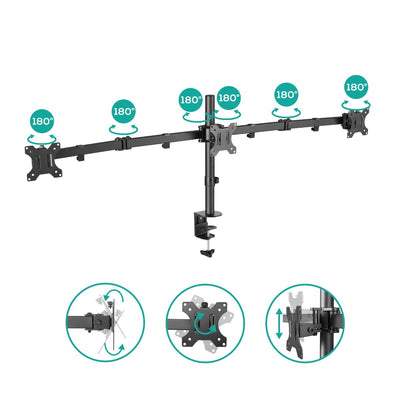 180°

180°

180°

180°

180°

180°