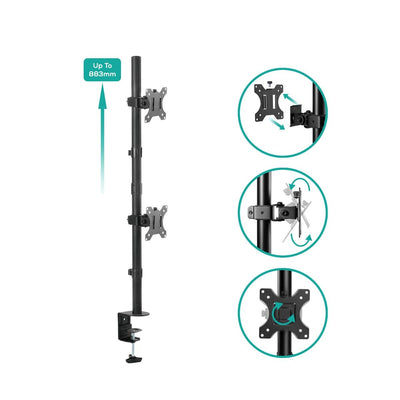 Up To
883mm