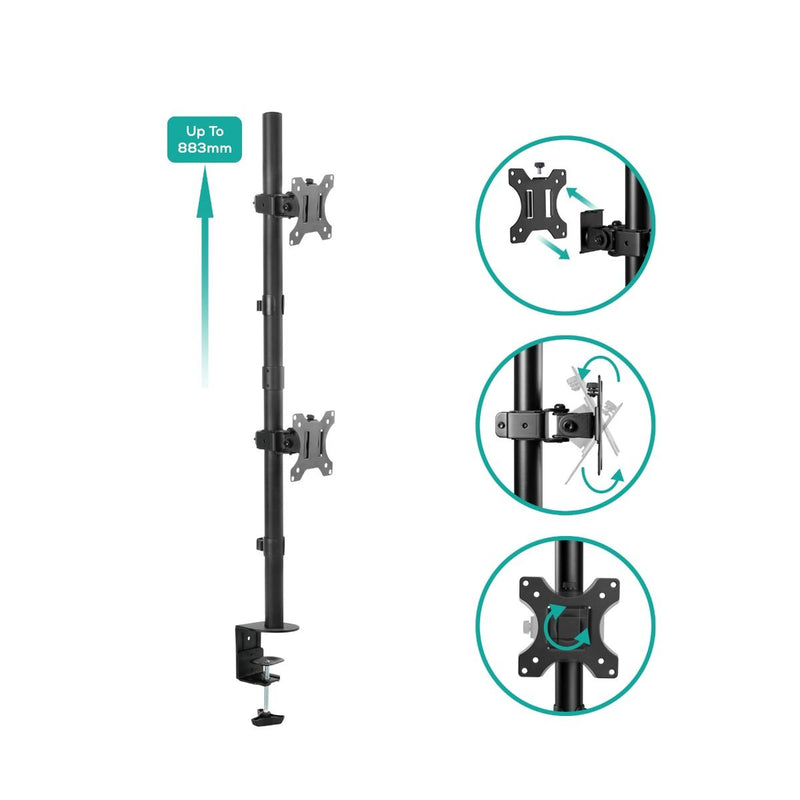 Up To
883mm