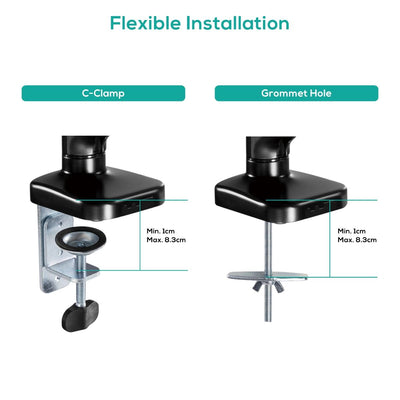 Flexible Installation

C-Clamp

Grommet Hole

Min. 1cm
Max. 8.3cm

Min. 1cm
Max. 8.3cm