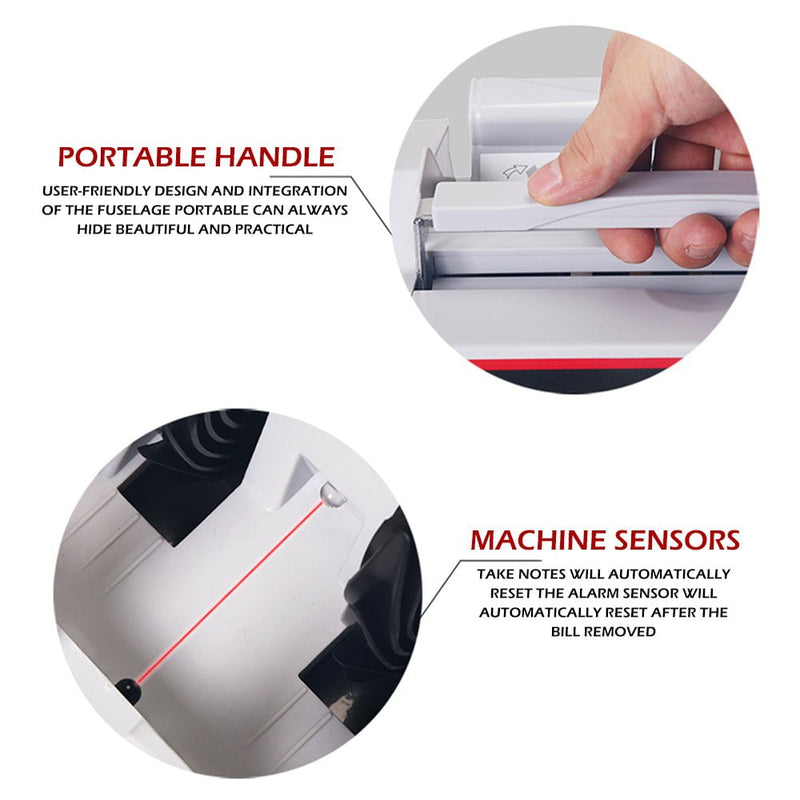 PORTABLE HANDLE

USER-FRIENDLY DESIGN AND INTEGRATION OF THE FUSELAGE PORTABLE CAN ALWAYS HIDE BEAUTIFUL AND PRACTICAL

MACHINE SENSORS

TAKE NOTES WILL AUTOMATICALLY RESET THE ALARM SENSOR WILL AUTOMATICALLY RESET AFTER THE BILL REMOVED