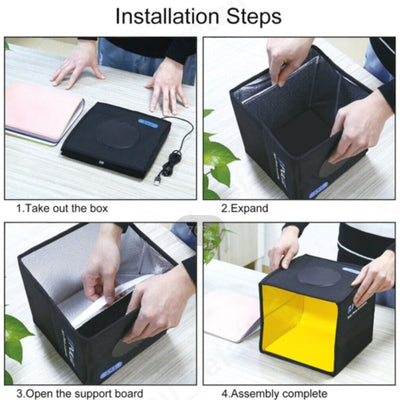 Installation Steps

1.Take out the box

2.Expand

3.Open the support board

4.Assembly complete