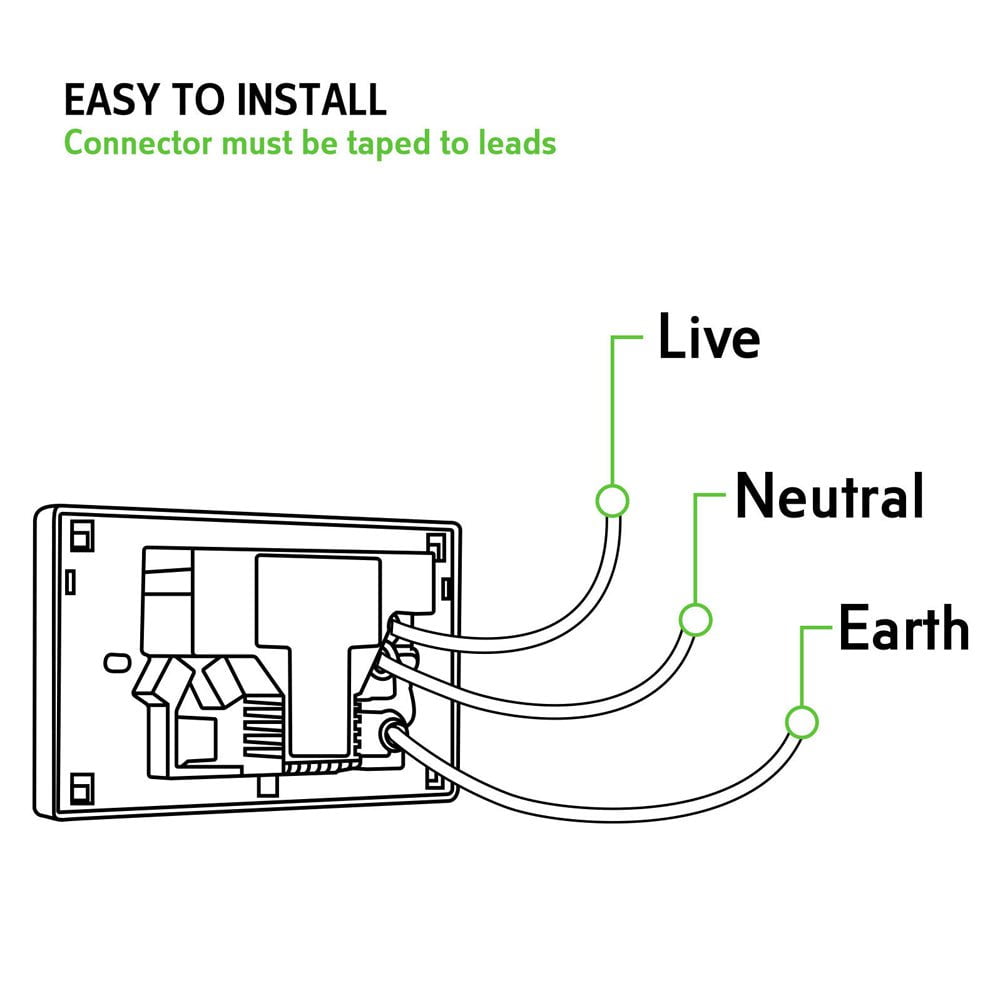 EASY TO INSTALL
Connector must be taped to leads

Live

Neutral

Earth