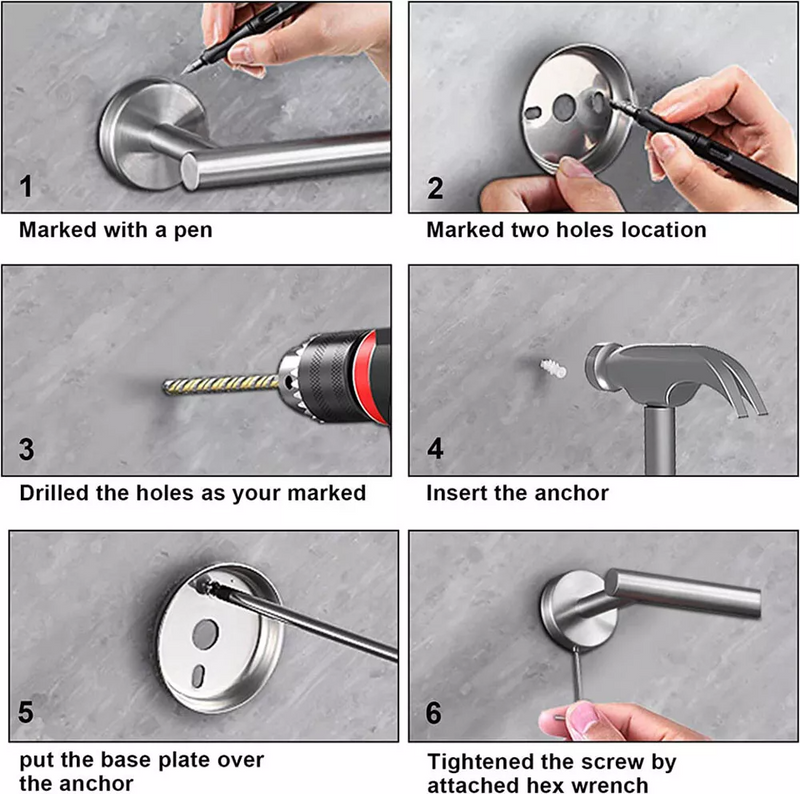 1
Marked with a pen

2
Marked two holes location

3
Drilled the holes as your marked

4
Insert the anchor

5
put the base plate over the anchor

6
Tightened the screw by attached hex wrench