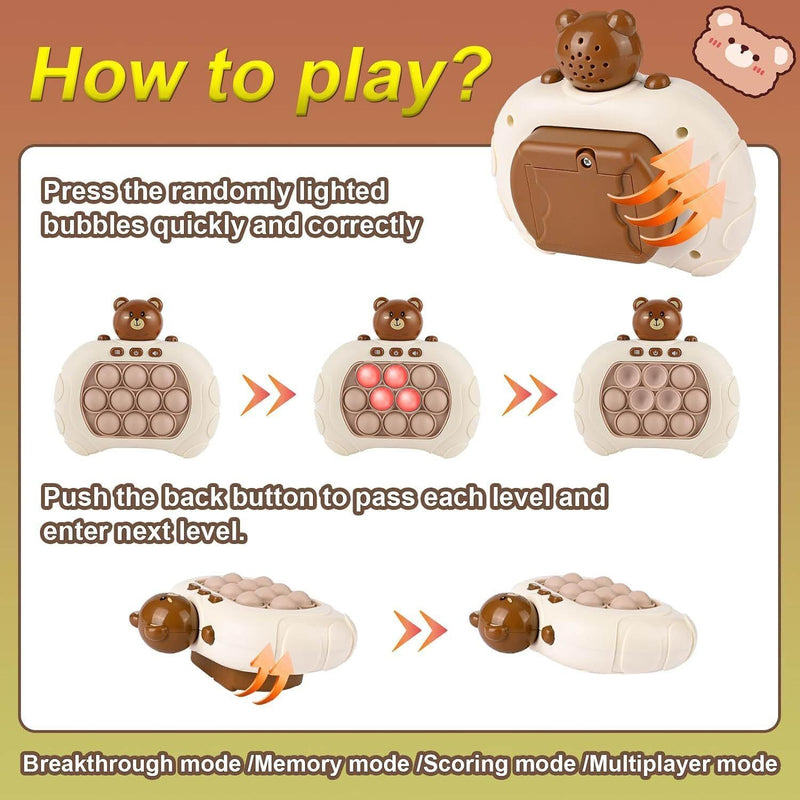 How to play?

Press the randomly lighted bubbles quickly and correctly

Push the back button to pass each level and enter next level.

Breakthrough mode /Memory mode /Scoring mode /Multiplayer mode