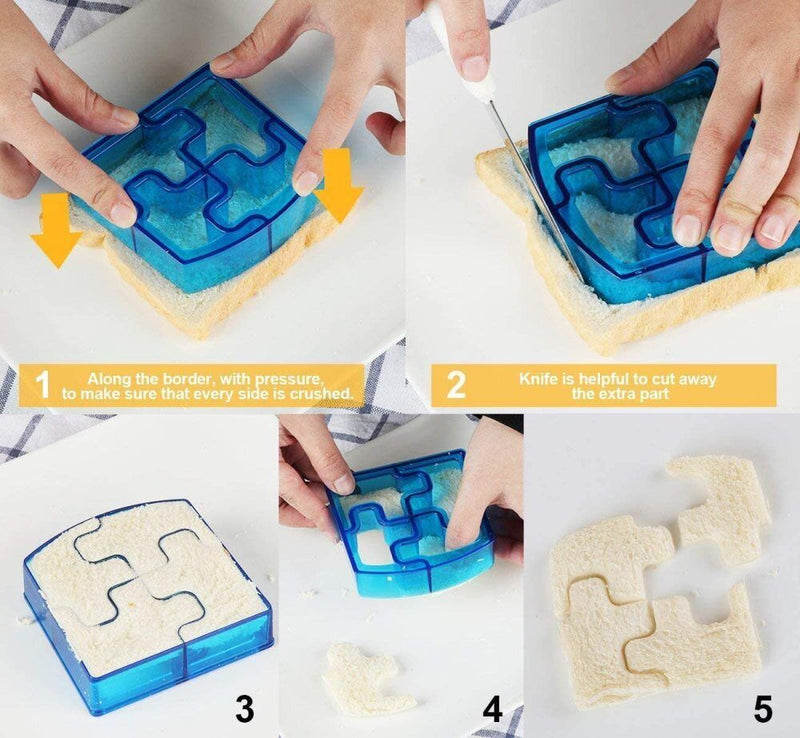 1 Along the border, with pressure, to make sure that every side is crushed.

2 Knife is helpful to cut away the extra part

3

4

5