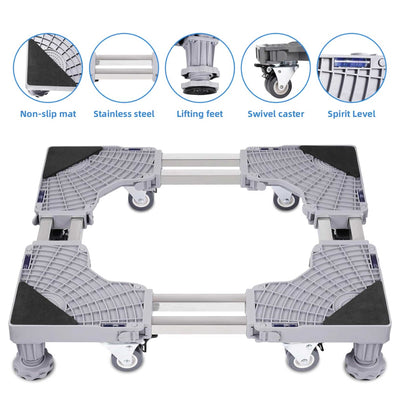 Non-slip mat Stainless steel Lifting feet Swivel caster Spirit Level