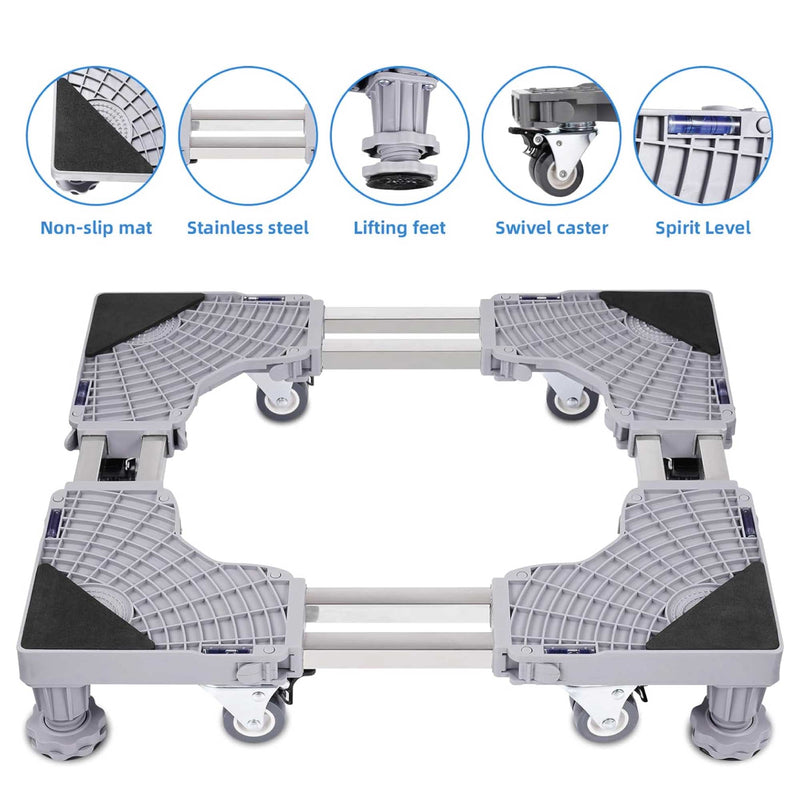 Non-slip mat
Stainless steel
Lifting feet
Swivel caster
Spirit Level