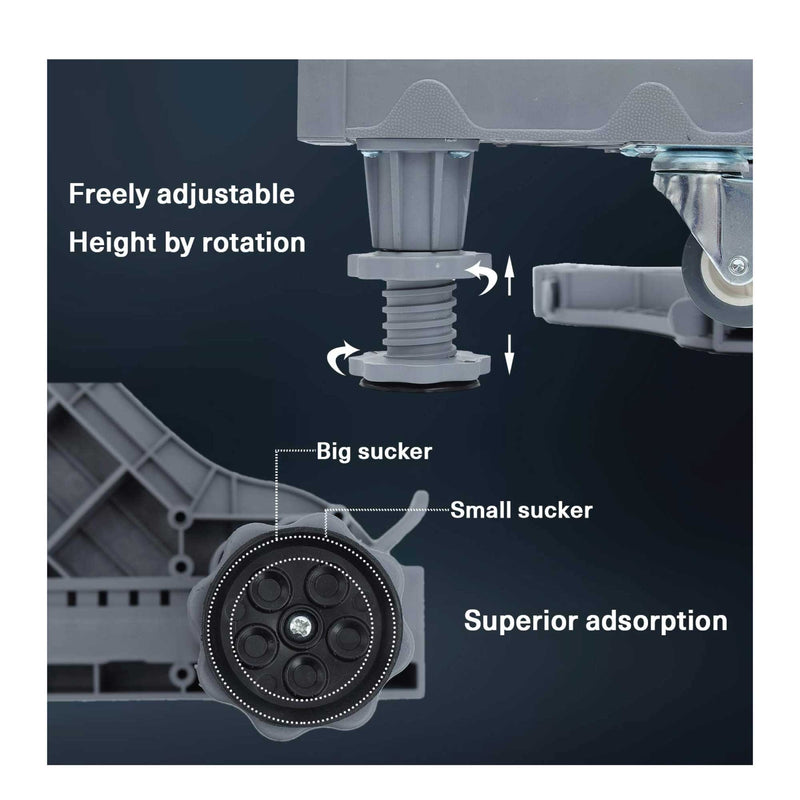 Freely adjustable
Height by rotation

Big sucker
Small sucker

Superior adsorption