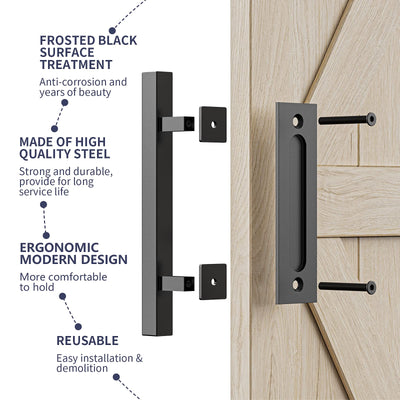 FROSTED BLACK SURFACE TREATMENT

Anti-corrosion and years of beauty

MADE OF HIGH QUALITY STEEL

Strong and durable, provide for long service life

ERGONOMIC MODERN DESIGN

More comfortable to hold

REUSABLE

Easy installation & demolition