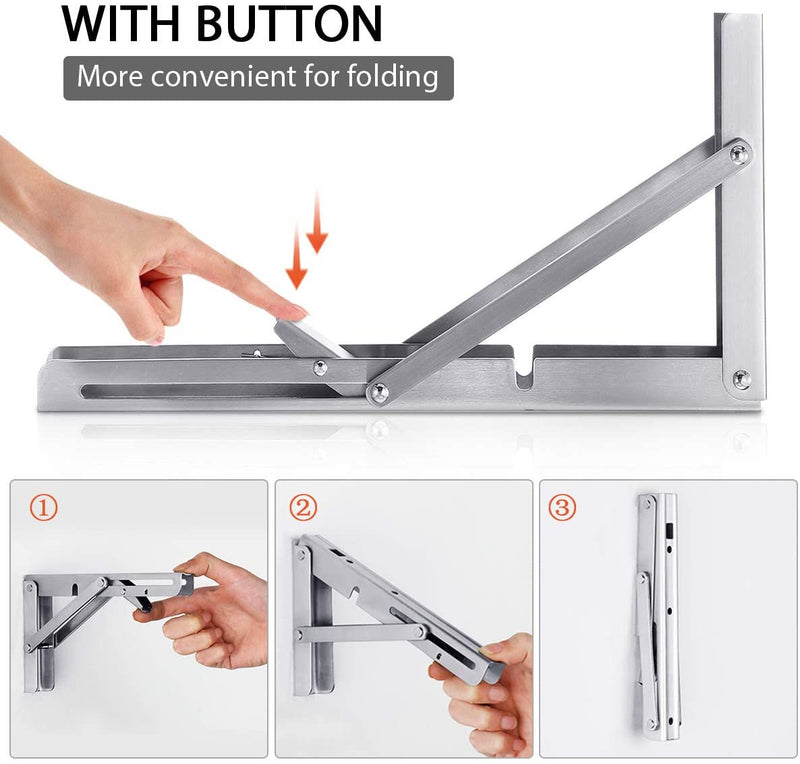 WITH BUTTON

More convenient for folding

①

②

③