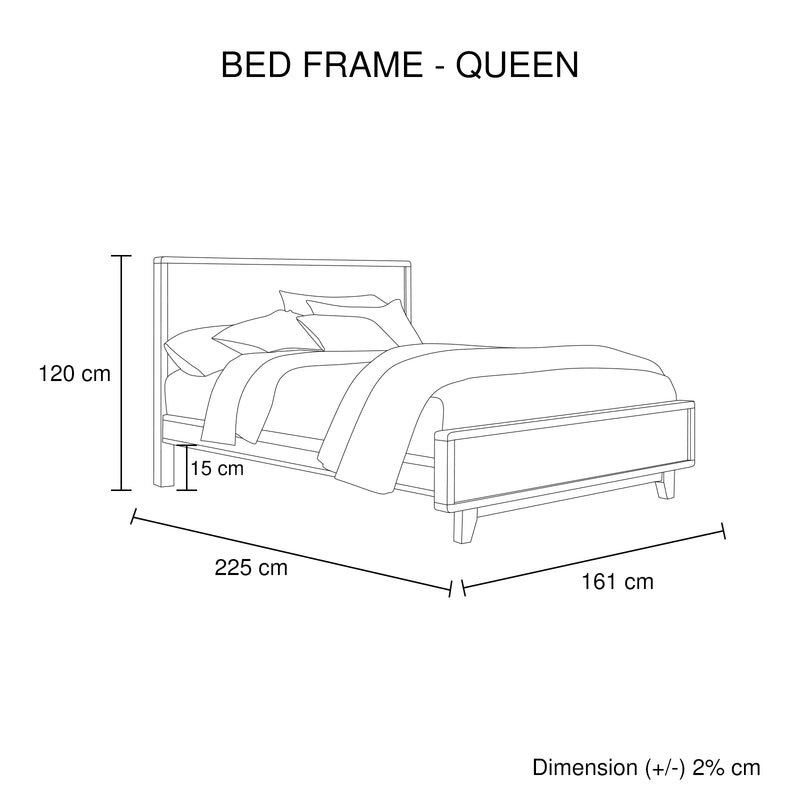 BED FRAME - QUEEN

120 cm

15 cm

225 cm

161 cm

Dimension (+/-) 2% cm