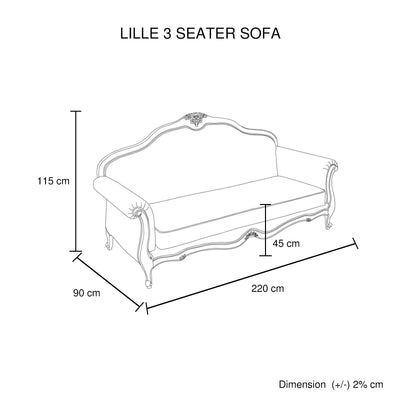 LILLE 3 SEATER SOFA

115 cm

45 cm

90 cm

220 cm

Dimension (+/-) 2% cm