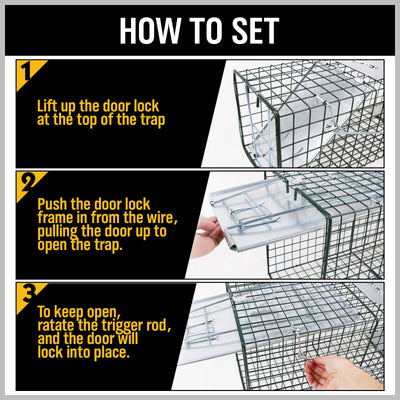 HOW TO SET

1

Lift up the door lock at the top of the trap

2

Push the door lock frame in from the wire, pulling the door up to open the trap.

3

To keep open, ratate the trigger rod, and the door will lock into place.