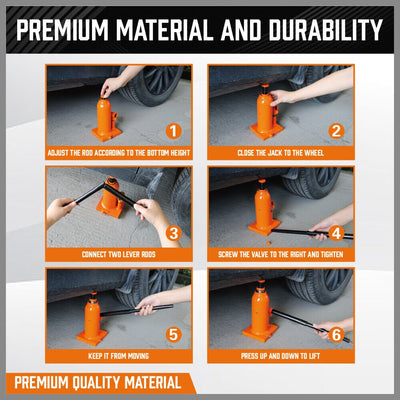 PREMIUM MATERIAL AND DURABILITY

1
ADJUST THE ROD ACCORDING TO THE BOTTOM HEIGHT

2
CLOSE THE JACK TO THE WHEEL

3
CONNECT TWO LEVER RODS

4
SCREW THE VALVE TO THE RIGHT AND TIGHTEN

5
KEEP IT FROM MOVING

6
PRESS UP AND DOWN TO LIFT

PREMIUM QUALITY MATERIAL