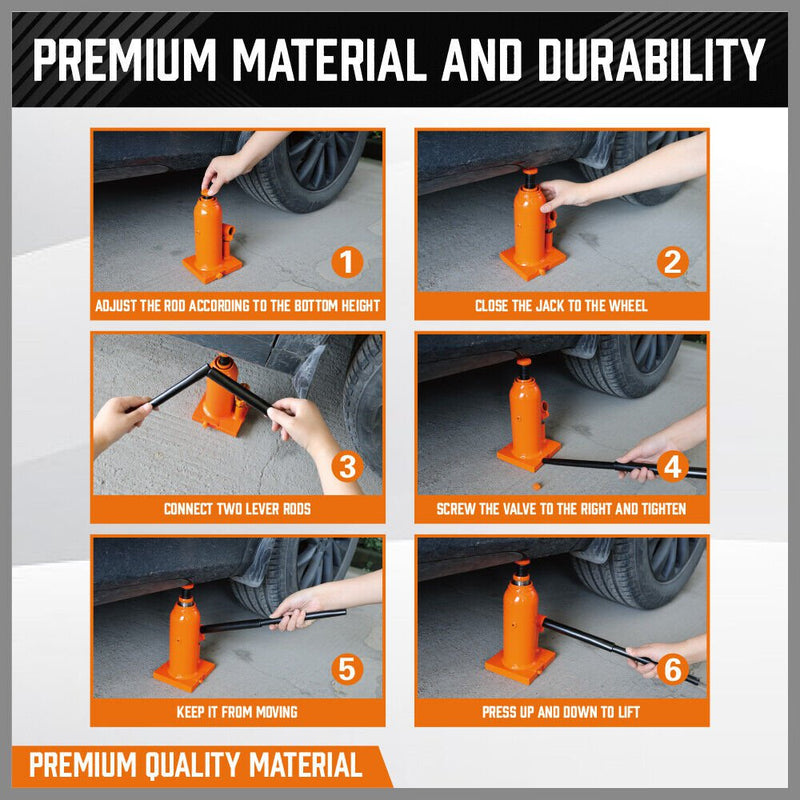 PREMIUM MATERIAL AND DURABILITY

1
ADJUST THE ROD ACCORDING TO THE BOTTOM HEIGHT

2
CLOSE THE JACK TO THE WHEEL

3
CONNECT TWO LEVER RODS

4
SCREW THE VALVE TO THE RIGHT AND TIGHTEN

5
KEEP IT FROM MOVING

6
PRESS UP AND DOWN TO LIFT

PREMIUM QUALITY MATERIAL