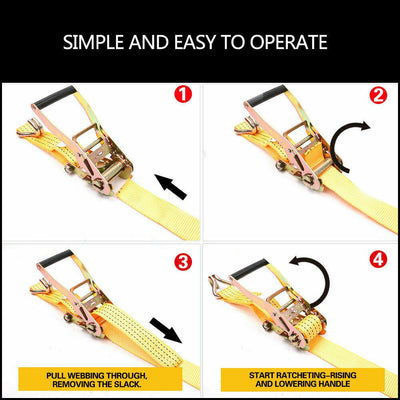 SIMPLE AND EASY TO OPERATE

1

2

3

4

PULL WEBBING THROUGH, REMOVING THE SLACK.

START RATCHETING–RISING AND LOWERING HANDLE