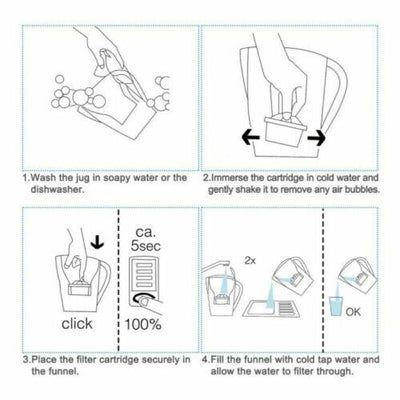 1.Wash the jug in soapy water or the dishwasher.

2.Immerse the cartridge in cold water and gently shake it to remove any air bubbles.

click

ca. 5sec

100%

3.Place the filter cartridge securely in the funnel.

2x

OK

4.Fill the funnel with cold tap water and allow the water to filter through.